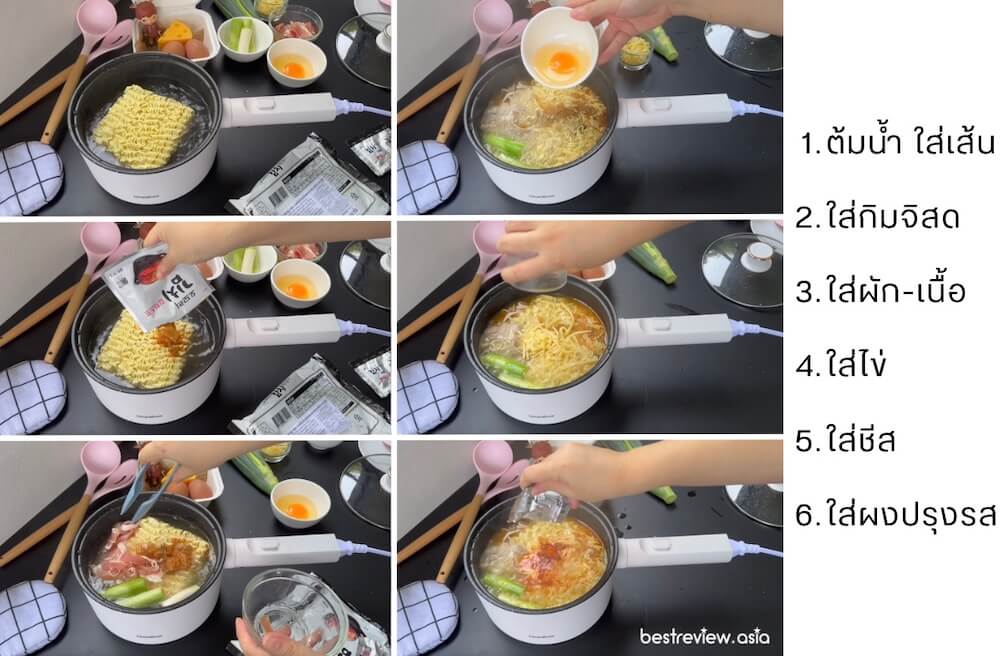 1.ต้มน้ำ ใส่เส้น

2.ใส่กิมจิสด

3.ใส่ผัก-เนื้อ

4.ใส่ไข่

5.ใส่ชีส

6.ใส่ผงปรุงรส

bestreview.asia