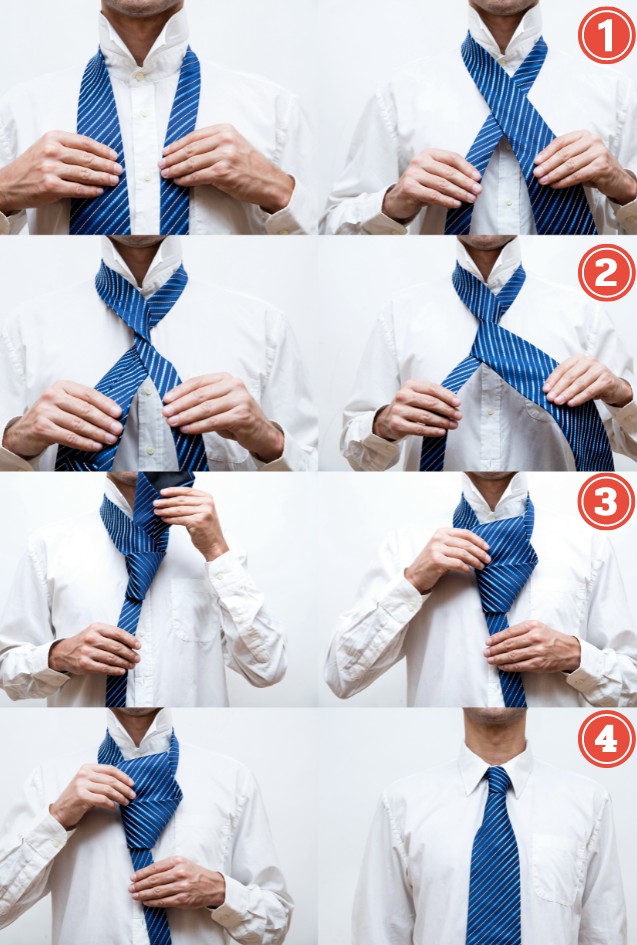 1
2
3
4